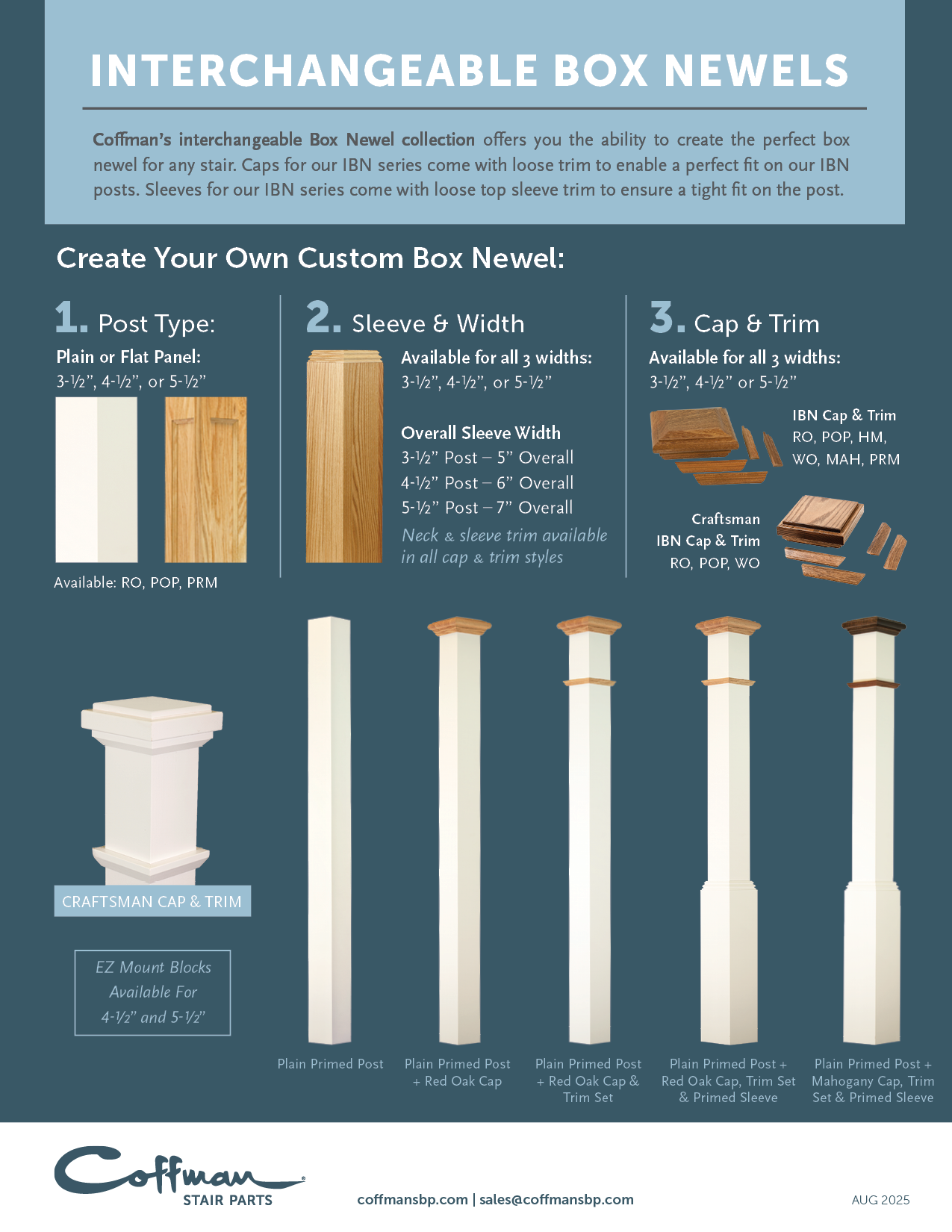 INTERCHANGEABLE BOX NEWELS

Coffman's interchangeable Box Newel collection offers you the ability to create the perfect box newel for any stair. Caps for our IBN series come with loose trim to enable a perfect fit on our IBN posts. Sleeves for our IBN series come with loose top sleeve trim to ensure a tight fit on the post.

Create Your Own Custom Box Newel:

1. Post Type:

Plain or Flat Panel:
3-½", 4-½", or 5-½"

Available: RO, POP, PRM

2. Sleeve & Width

Available for all 3 widths:
3-½", 4-½", or 5-½"

Overall Sleeve Width
3-½" Post – 5" Overall
4-½" Post – 6" Overall
5-½" Post – 7" Overall

Neck & sleeve trim available in all cap & trim styles

3. Cap & Trim

Available for all 3 widths:
3-½", 4-½" or 5-½"

IBN Cap & Trim
RO, POP, HM, WO, MAH, PRM

Craftsman IBN Cap & Trim
RO, POP, WO

CRAFTSMAN CAP & TRIM

EZ Mount Blocks Available For 4-½" and 5-½"

Plain Primed Post

Plain Primed Post + Red Oak Cap

Plain Primed Post + Red Oak Cap & Trim Set

Plain Primed Post + Red Oak Cap, Trim Set & Primed Sleeve

Plain Primed Post + Mahogany Cap, Trim Set & Primed Sleeve

Coffman
STAIR PARTS

coffmansbp.com | sales@coffmansbp.com

AUG 2025